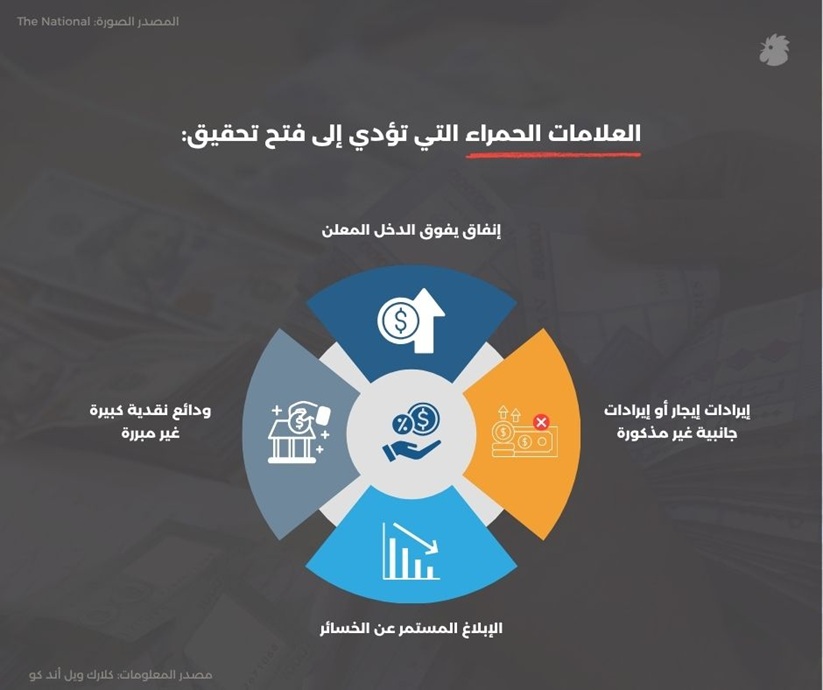 المصدر الصورة: The National

العلامات الحمراء التي تؤدي إلى فتح تحقيق:

إنفاق يفوق الدخل المعلن

إيرادات إيجار أو إيرادات جانبية غير مذكورة

ودائع نقدية كبيرة غير مبررة

الإبلاغ المستمر عن الخسائر

مصدر المعلومات: كلارك ويل أند كو